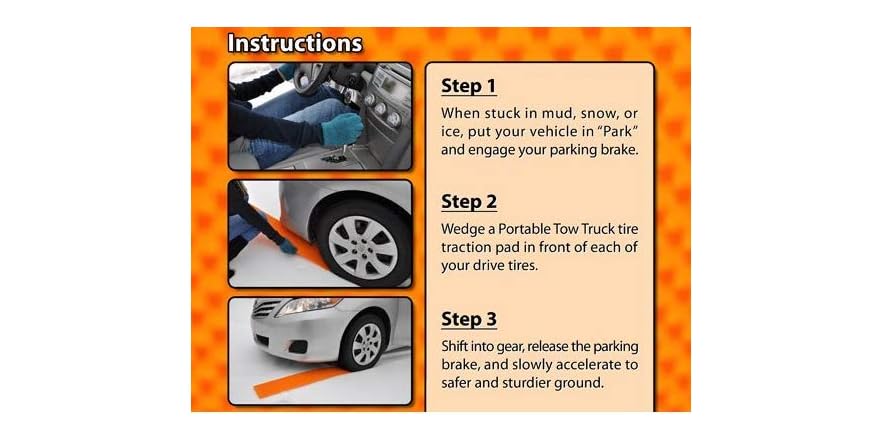 Instructions

Step 1

When stuck in mud, snow, or ice, put your vehicle in "Park" and engage your parking brake.

Step 2

Wedge a Portable Tow Truck tire traction pad in front of each of your drive tires.

Step 3

Shift into gear, release the parking brake, and slowly accelerate to safer and sturdier ground.