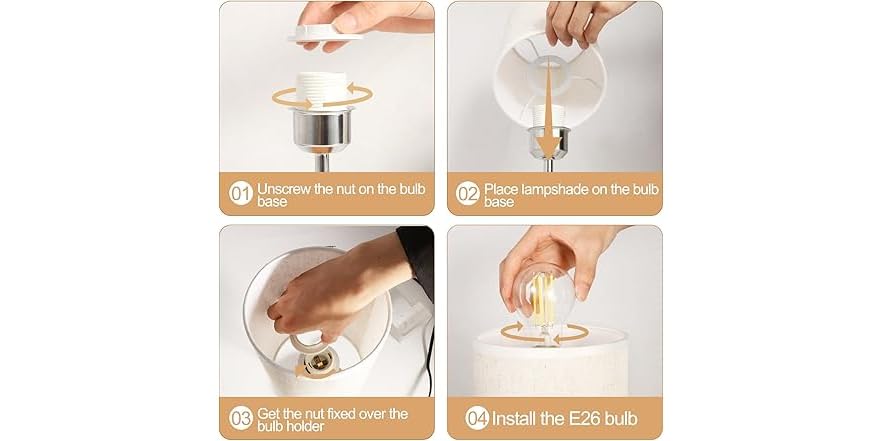 01 Unscrew the nut on the bulb base

02 Place lampshade on the bulb base

03 Get the nut fixed over the bulb holder

04 Install the E26 bulb