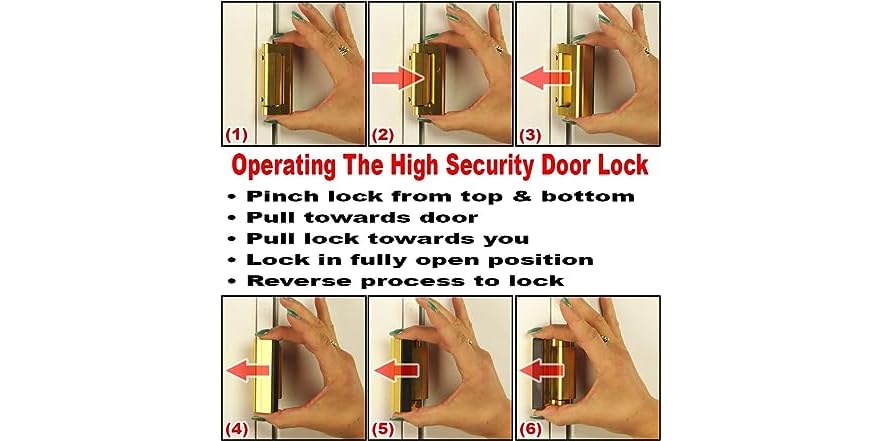 (1)

(2)

(3)

Operating The High Security Door Lock

• Pinch lock from top & bottom
• Pull towards door
• Pull lock towards you
• Lock in fully open position
• Reverse process to lock

(4)

(5)

(6)