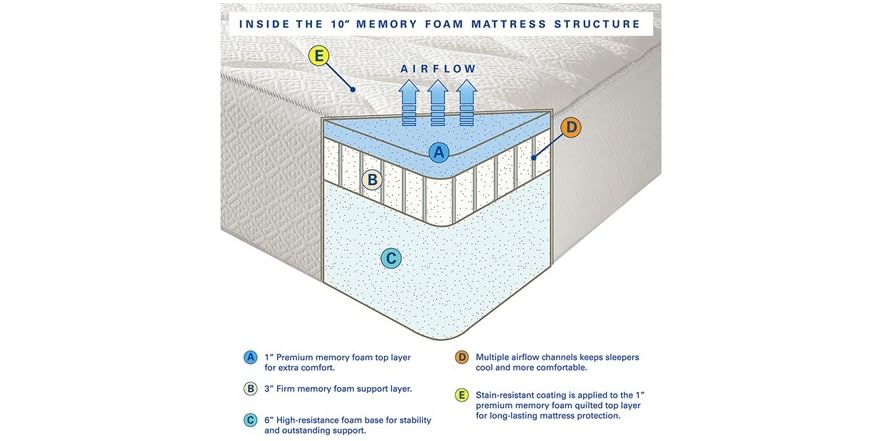 INSIDE THE 10" MEMORY FOAM MATTRESS STRUCTURE

E

AIRFLOW

D

A

B

C

A 1" Premium memory foam top layer for extra comfort.

B 3" Firm memory foam support layer.

C 6" High-resistance foam base for stability and outstanding support.

D Multiple airflow channels keeps sleepers cool and more comfortable.

E Stain-resistant coating is applied to the 1" premium memory foam quilted top layer for long-lasting mattress protection.