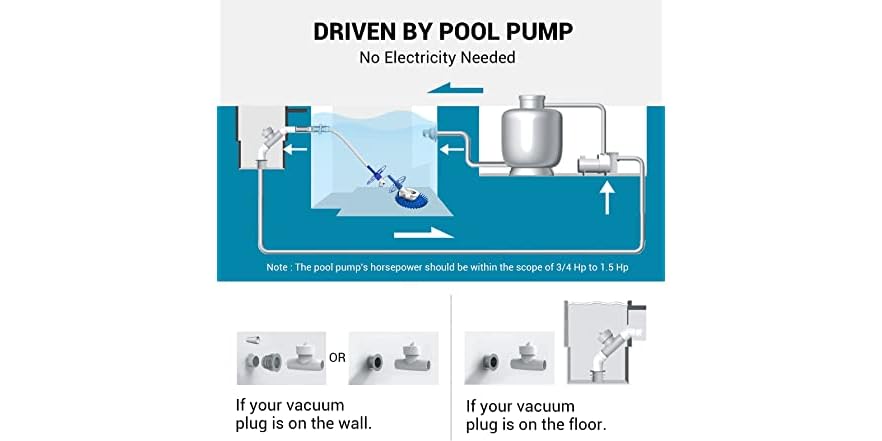 DRIVEN BY POOL PUMP
No Electricity Needed

Note : The pool pump's horsepower should be within the scope of 3/4 Hp to 1.5 Hp

OR

If your vacuum plug is on the wall.

If your vacuum plug is on the floor.