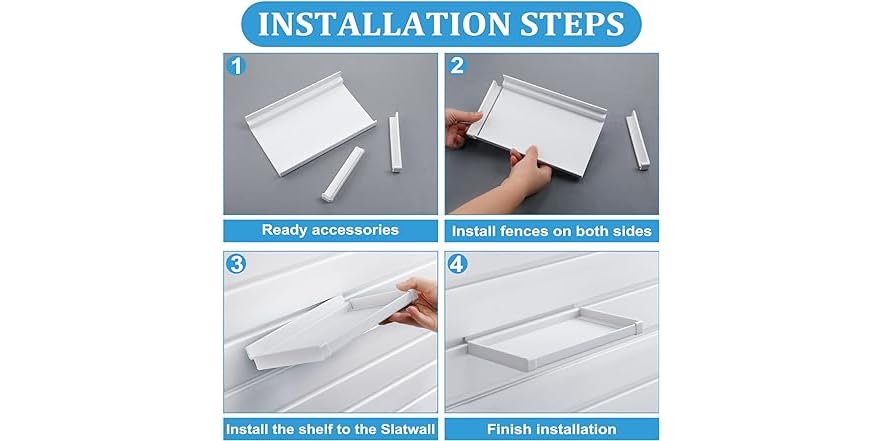 INSTALLATION STEPS

1
Ready accessories

2
Install fences on both sides

3
Install the shelf to the Slatwall

4
Finish installation