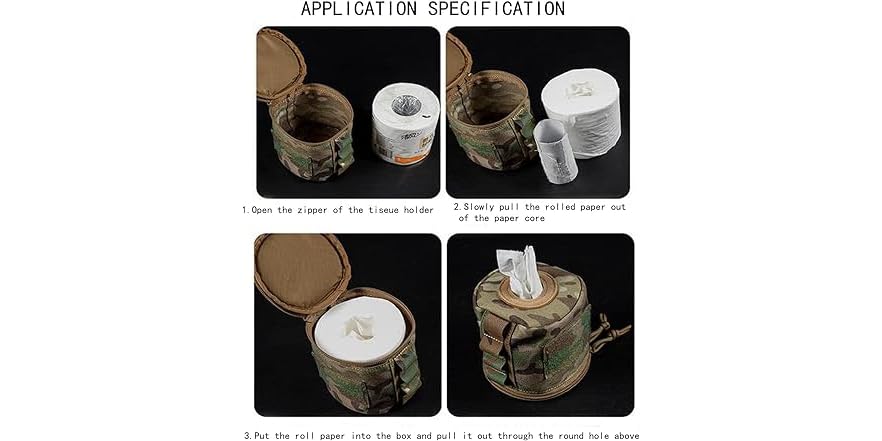 APPLICATION SPECIFICATION

1.Open the zipper of the tiseue holder

2.Slowly pull the rolled paper out of the paper core

3.Put the roll paper into the box and pull it out through the round hole above