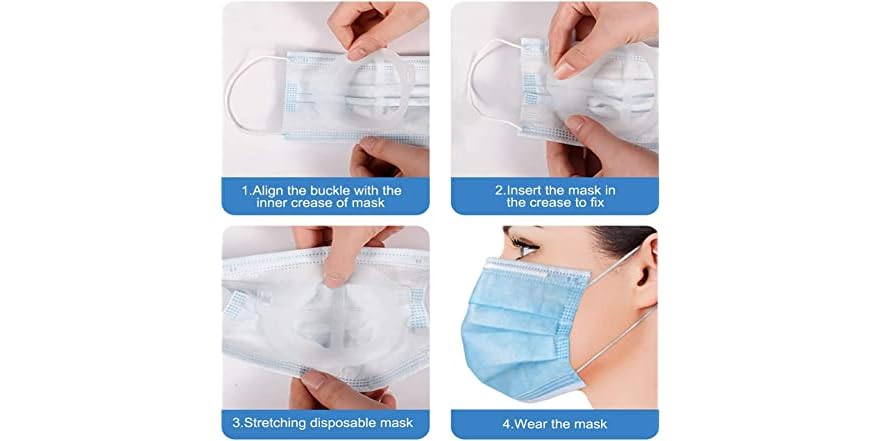 1.Align the buckle with the inner crease of mask

2.Insert the mask in the crease to fix

3.Stretching disposable mask

4.Wear the mask