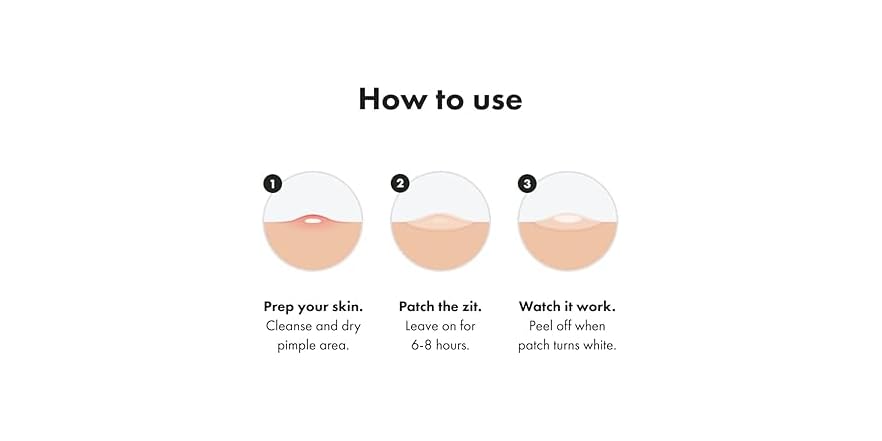 How to use

1

Prep your skin.
Cleanse and dry pimple area.

2

Patch the zit.
Leave on for 6-8 hours.

3

Watch it work.
Peel off when patch turns white.