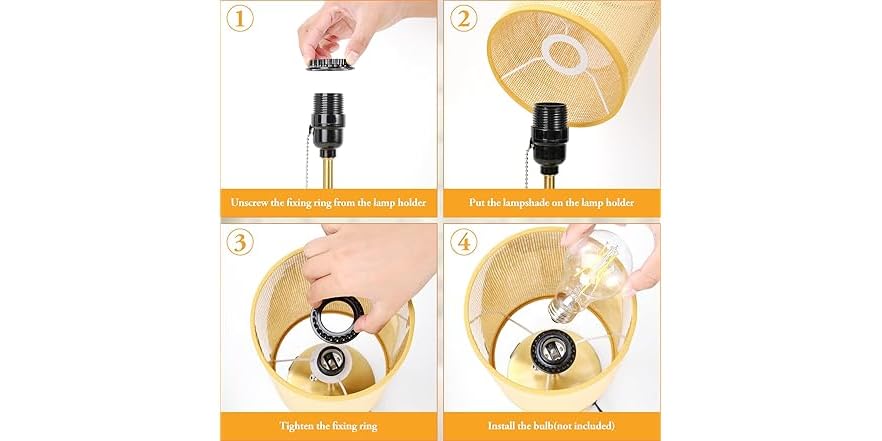 1

Unscrew the fixing ring from the lamp holder

2

Put the lampshade on the lamp holder

3

Tighten the fixing ring

4

Install the bulb(not included)