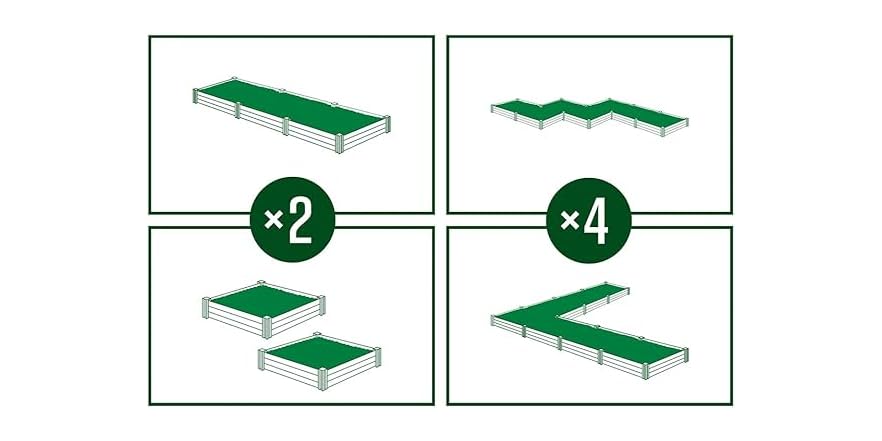 ×2

×4