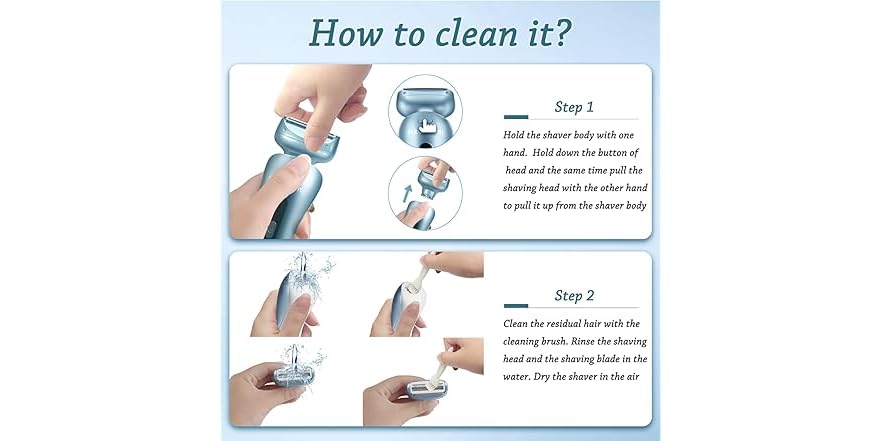 How to clean it?

Step 1

Hold the shaver body with one hand. Hold down the button of head and the same time pull the shaving head with the other hand to pull it up from the shaver body

Step 2

Clean the residual hair with the cleaning brush. Rinse the shaving head and the shaving blade in the water. Dry the shaver in the air