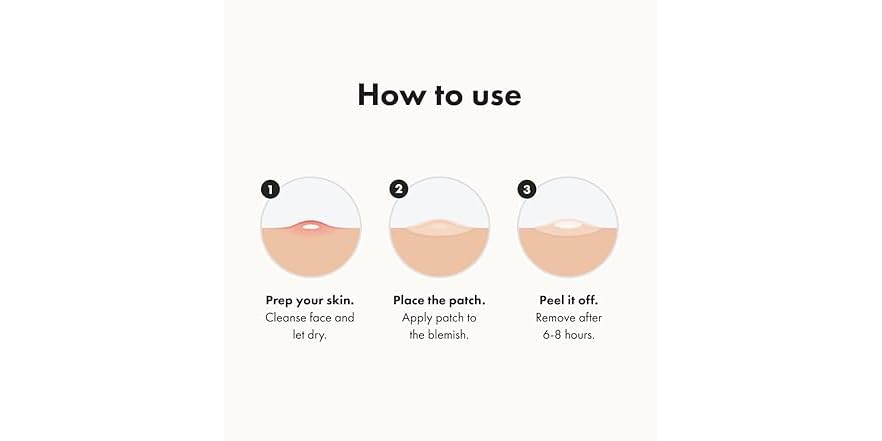 How to use

1

Prep your skin.
Cleanse face and let dry.

2

Place the patch.
Apply patch to the blemish.

3

Peel it off.
Remove after 6-8 hours.