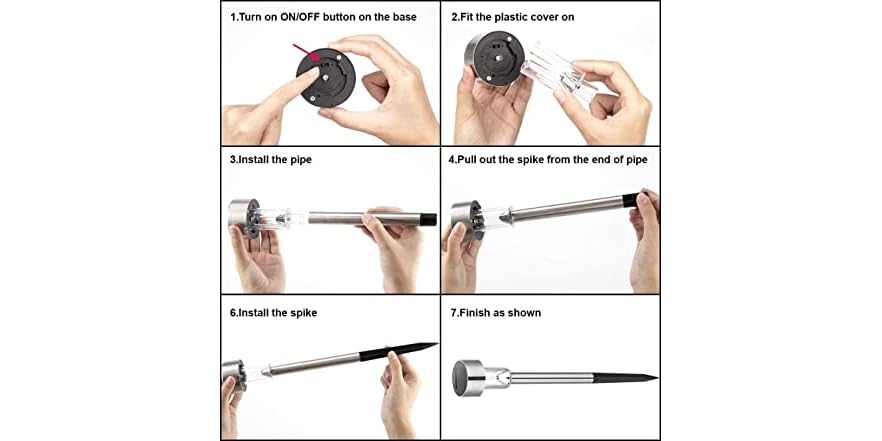 1.Turn on ON/OFF button on the base

2.Fit the plastic cover on

3.Install the pipe

4.Pull out the spike from the end of pipe

6.Install the spike

7.Finish as shown