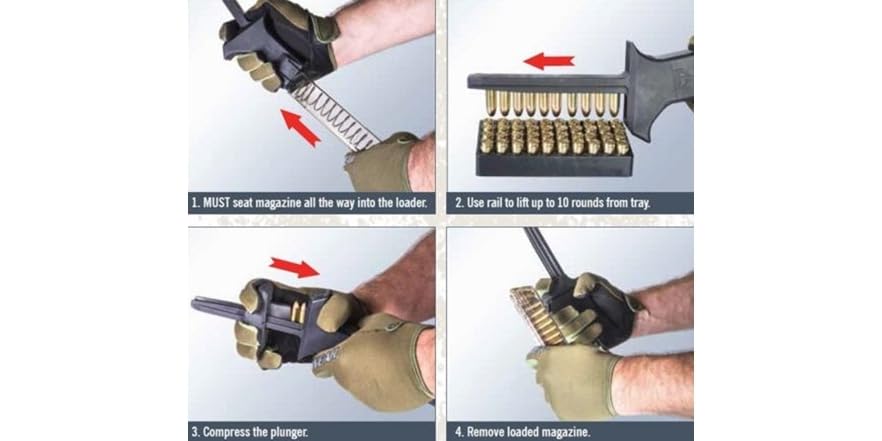 1. MUST seat magazine all the way into the loader.

2. Use rail to lift up to 10 rounds from tray.

3. Compress the plunger.

4. Remove loaded magazine.