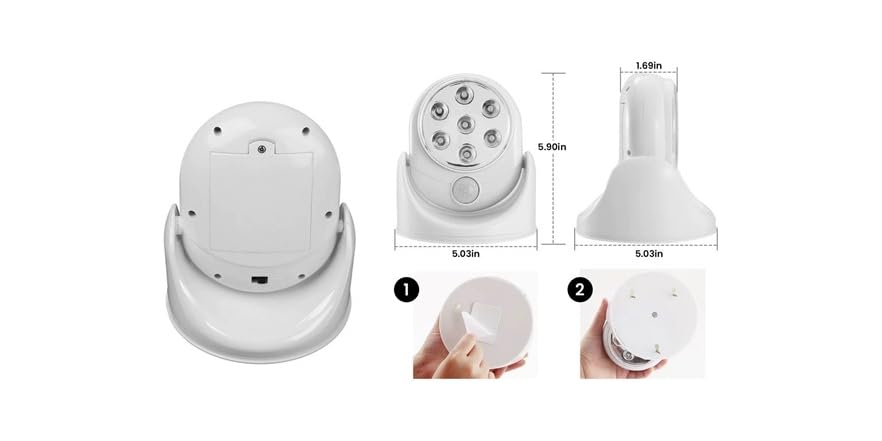 1.69in

5.90in

5.03in

5.03in

1

2