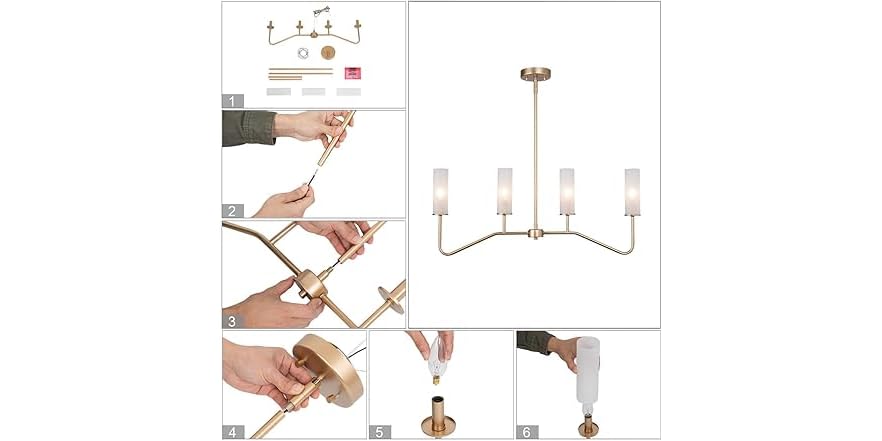 1
2
3
4
5
6