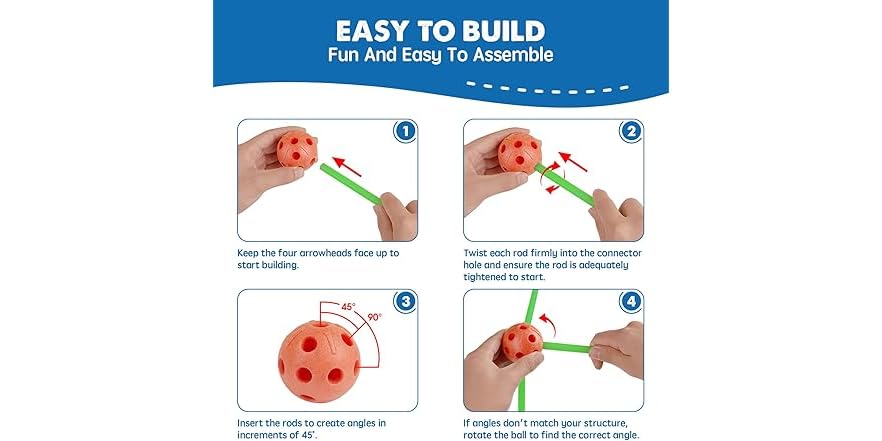 EASY TO BUILD
Fun And Easy To Assemble

1

Keep the four arrowheads face up to start building.

2

Twist each rod firmly into the connector hole and ensure the rod is adequately tightened to start.

3

45°
90°

Insert the rods to create angles in increments of 45°.

4

If angles don't match your structure, rotate the ball to find the correct angle.