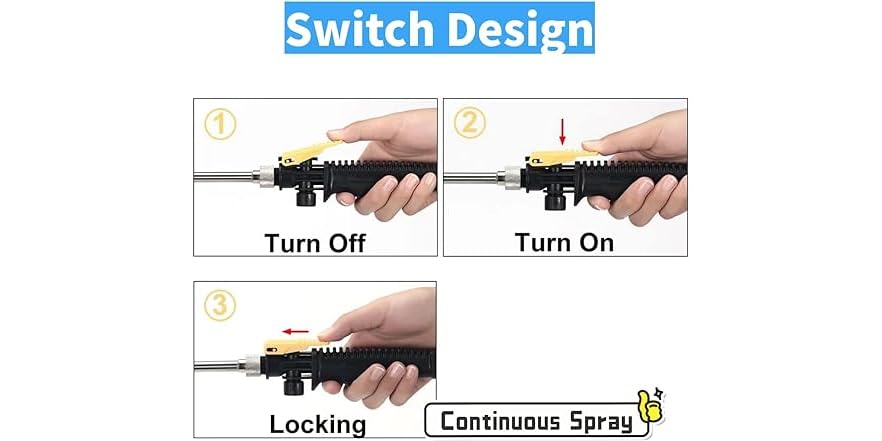 Switch Design

①
Turn Off

②
Turn On

③
Locking

Continuous Spray