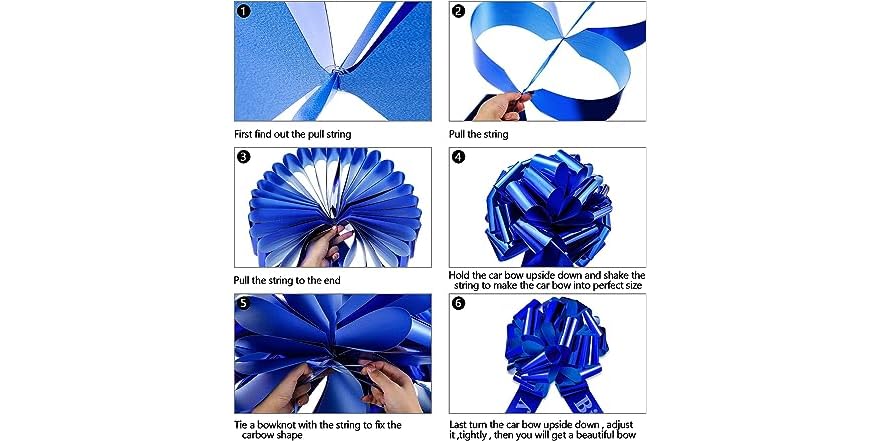 1
First find out the pull string

2
Pull the string

3
Pull the string to the end

4
Hold the car bow upside down and shake the string to make the car bow into perfect size

5
Tie a bowknot with the string to fix the carbow shape

6
Last turn the car bow upside down , adjust it ,tightly , then you will get a beautiful bow