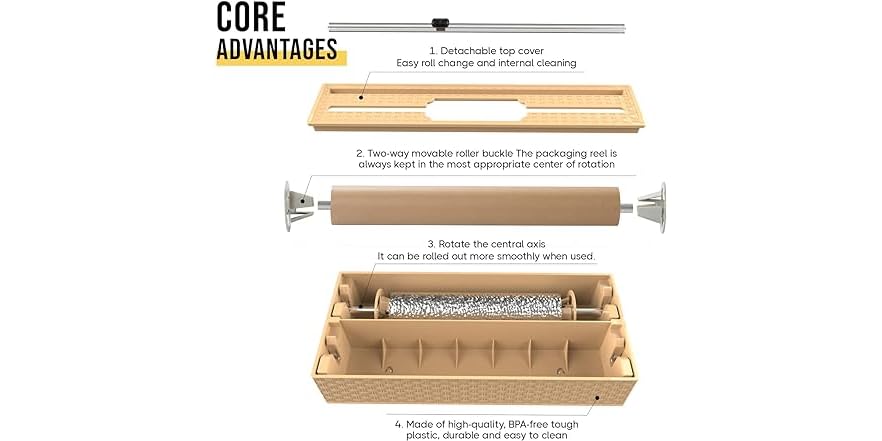 CORE
ADVANTAGES

1. Detachable top cover
Easy roll change and internal cleaning

2. Two-way movable roller buckle The packaging reel is always kept in the most appropriate center of rotation

3. Rotate the central axis
It can be rolled out more smoothly when used.

4. Made of high-quality, BPA-free tough plastic, durable and easy to clean