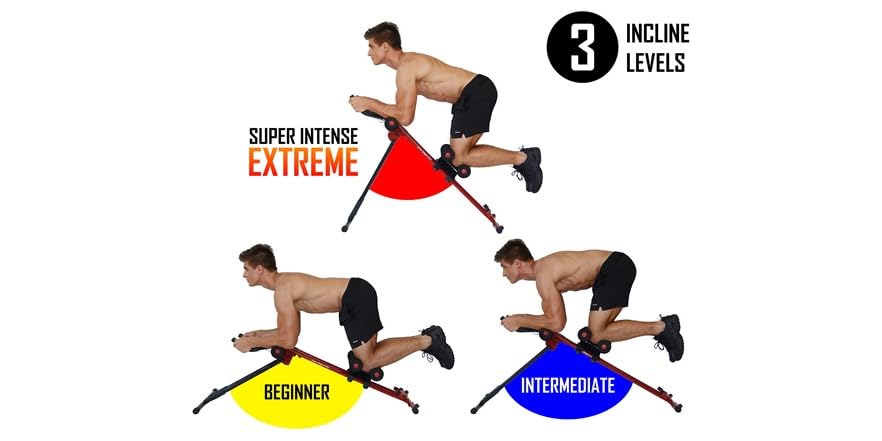 3 INCLINE LEVELS

SUPER INTENSE
EXTREME

BEGINNER

INTERMEDIATE