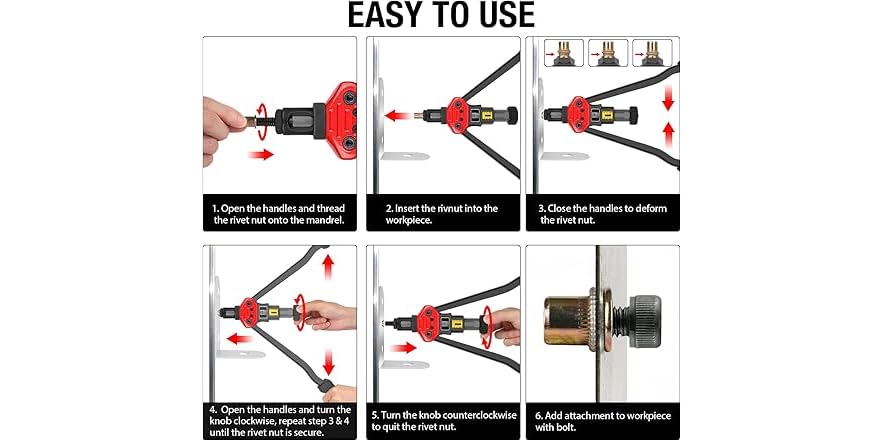 EASY TO USE

1. Open the handles and thread the rivet nut onto the mandrel.

2. Insert the rivnut into the workpiece.

3. Close the handles to deform the rivet nut.

4. Open the handles and turn the knob clockwise, repeat step 3 & 4 until the rivet nut is secure.

5. Turn the knob counterclockwise to quit the rivet nut.

6. Add attachment to workpiece with bolt.