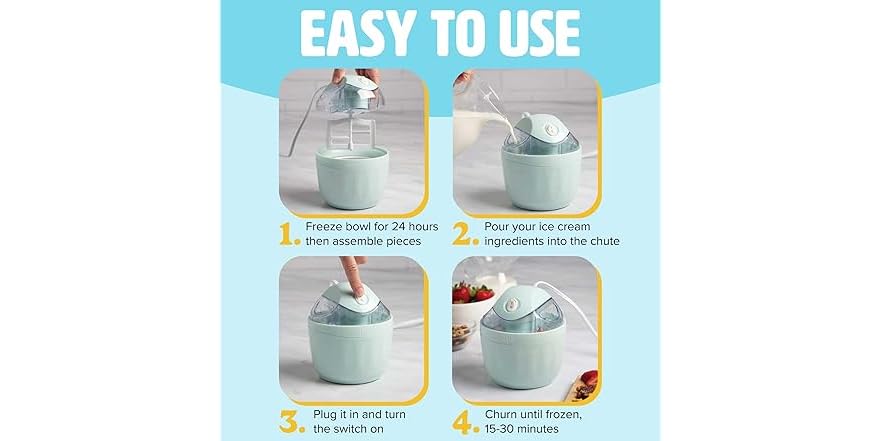 EASY TO USE

1. Freeze bowl for 24 hours then assemble pieces

2. Pour your ice cream ingredients into the chute

3. Plug it in and turn the switch on

4. Churn until frozen, 15-30 minutes