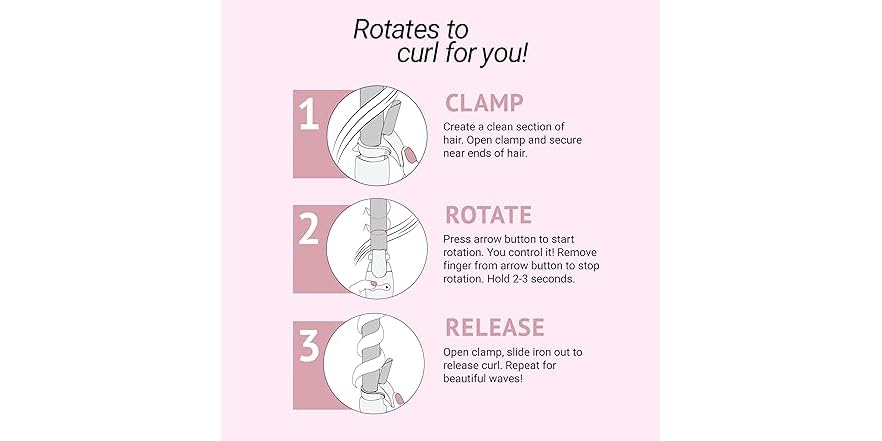 Rotates to curl for you!

1

CLAMP

Create a clean section of hair. Open clamp and secure near ends of hair.

2

ROTATE

Press arrow button to start rotation. You control it! Remove finger from arrow button to stop rotation. Hold 2-3 seconds.

3

RELEASE

Open clamp, slide iron out to release curl. Repeat for beautiful waves!