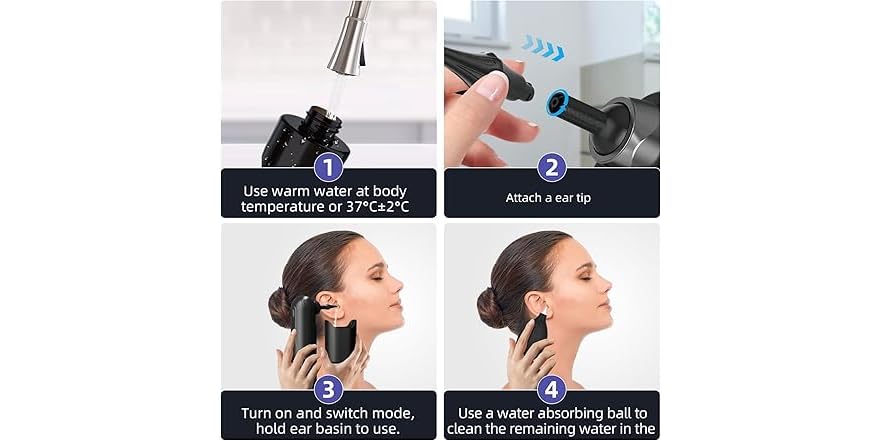 1

Use warm water at body temperature or 37°C±2°C

2

Attach a ear tip

3

Turn on and switch mode, hold ear basin to use.

4

Use a water absorbing ball to clean the remaining water in the