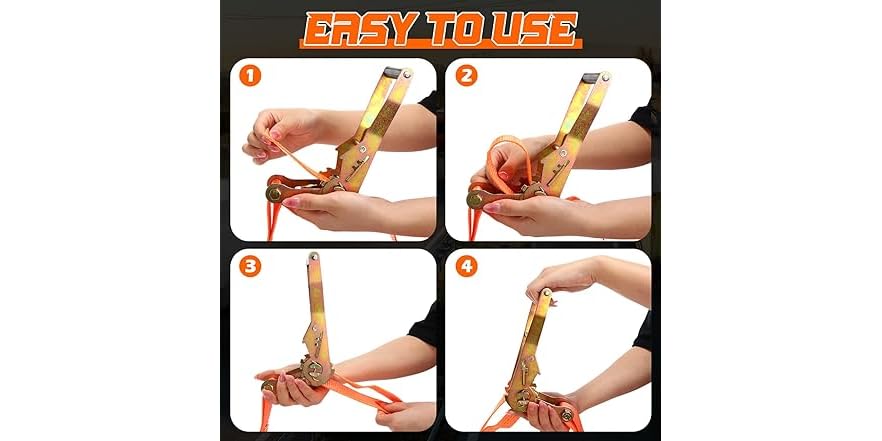 EASY TO USE

1

2

3

4