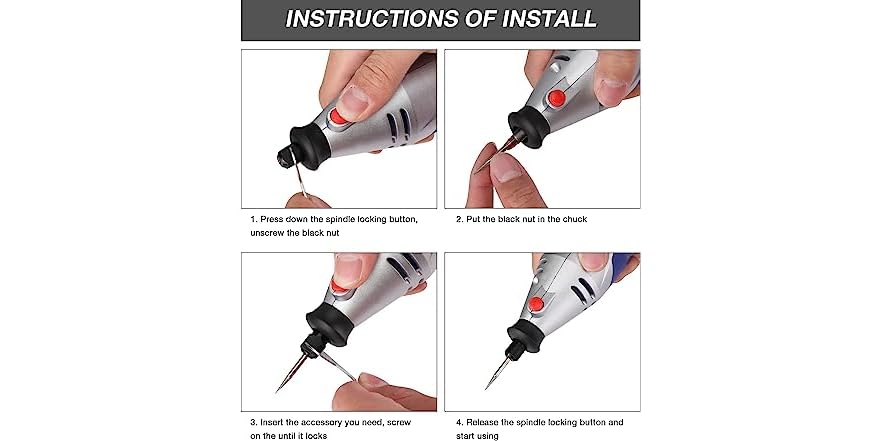 INSTRUCTIONS OF INSTALL

1. Press down the spindle locking button, unscrew the black nut

2. Put the black nut in the chuck

3. Insert the accessory you need, screw on the until it locks

4. Release the spindle locking button and start using