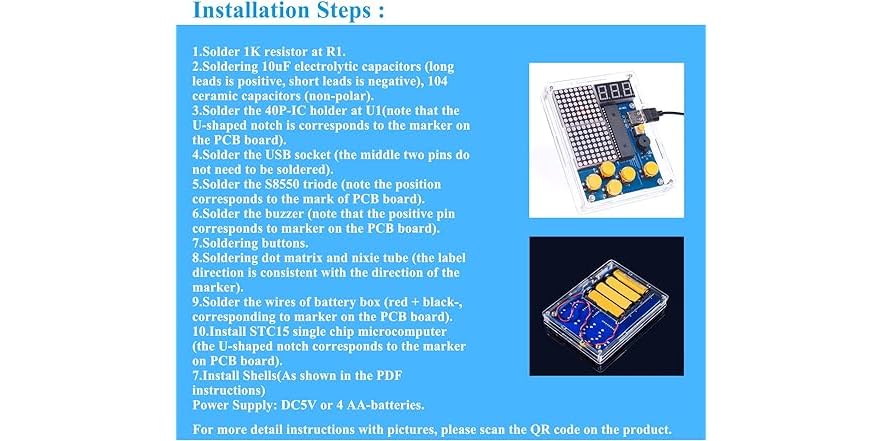 Installation Steps :

1.Solder 1K resistor at R1.
2.Soldering 10uF electrolytic capacitors (long leads is positive, short leads is negative), 104 ceramic capacitors (non-polar).
3.Solder the 40P-IC holder at U1(note that the U-shaped notch is corresponds to the marker on the PCB board).
4.Solder the USB socket (the middle two pins do not need to be soldered).
5.Solder the S8550 triode (note the position corresponds to the mark of PCB board).
6.Solder the buzzer (note that the positive pin corresponds to marker on the PCB board).
7.Soldering buttons.
8.Soldering dot matrix and nixie tube (the label direction is consistent with the direction of the marker).
9.Solder the wires of battery box (red + black-, corresponding to marker on the PCB board).
10.Install STC15 single chip microcomputer (the U-shaped notch corresponds to the marker on PCB board).
7.Install Shells(As shown in the PDF instructions)
Power Supply: DC5V or 4 AA-batteries.

For more detail instructions with pictures, please scan the QR code on the product.