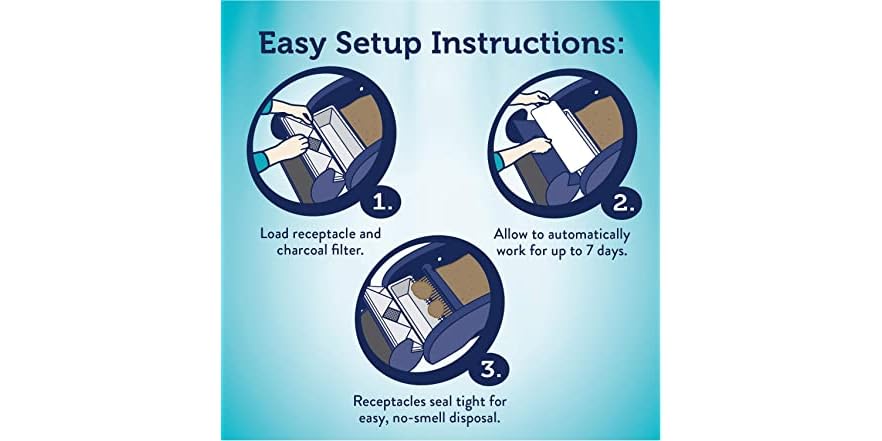 Easy Setup Instructions:

1.

Load receptacle and charcoal filter.

2.

Allow to automatically work for up to 7 days.

3.

Receptacles seal tight for easy, no-smell disposal.