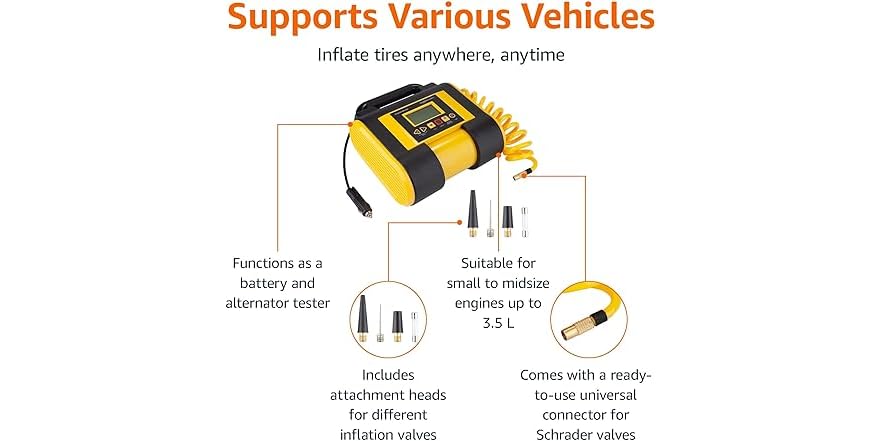 Supports Various Vehicles

Inflate tires anywhere, anytime

Functions as a battery and alternator tester

Suitable for small to midsize engines up to 3.5 L

Includes attachment heads for different inflation valves

Comes with a ready-to-use universal connector for Schrader valves