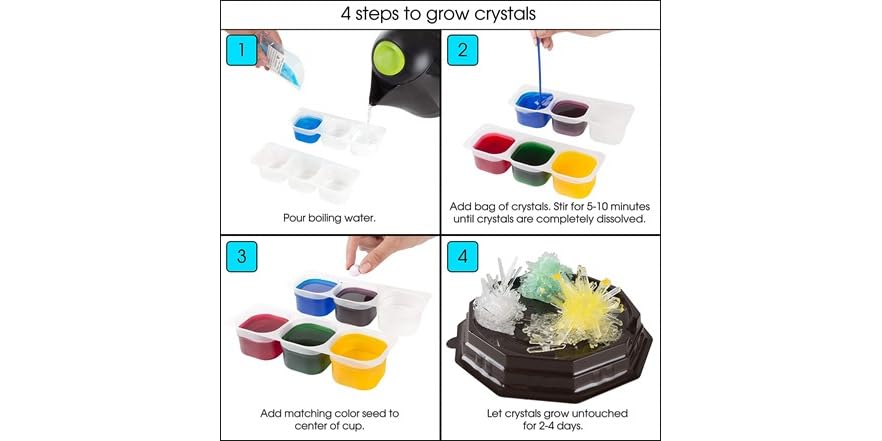 4 steps to grow crystals

1

Pour boiling water.

2

Add bag of crystals. Stir for 5-10 minutes until crystals are completely dissolved.

3

Add matching color seed to center of cup.

4

Let crystals grow untouched for 2-4 days.