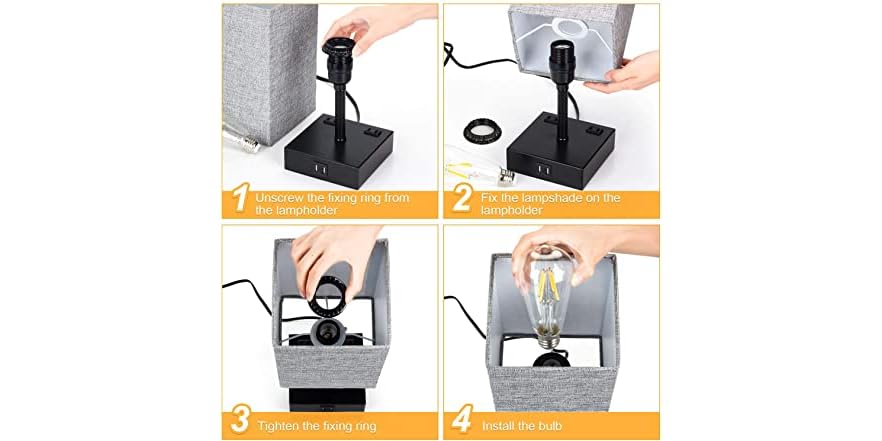 1 Unscrew the fixing ring from the lampholder

2 Fix the lampshade on the lampholder

3 Tighten the fixing ring

4 Install the bulb