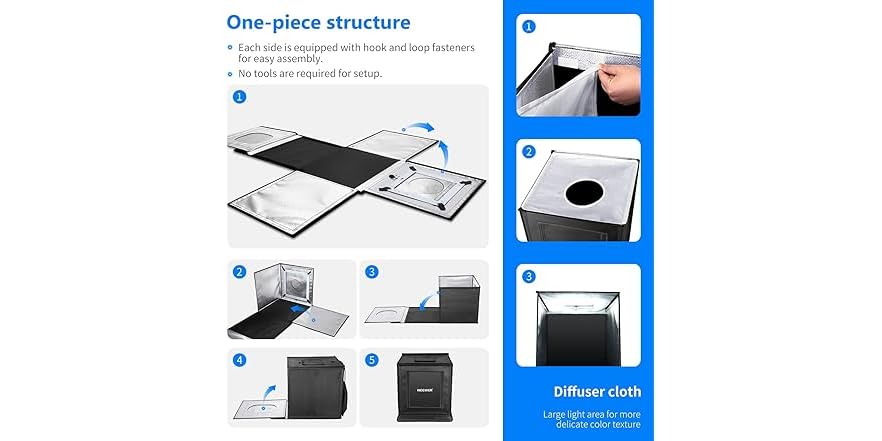 One-piece structure

Each side is equipped with hook and loop fasteners for easy assembly.

No tools are required for setup.

1

2

3

4

5

NEEWER

1

2

3

Diffuser cloth

Large light area for more delicate color texture