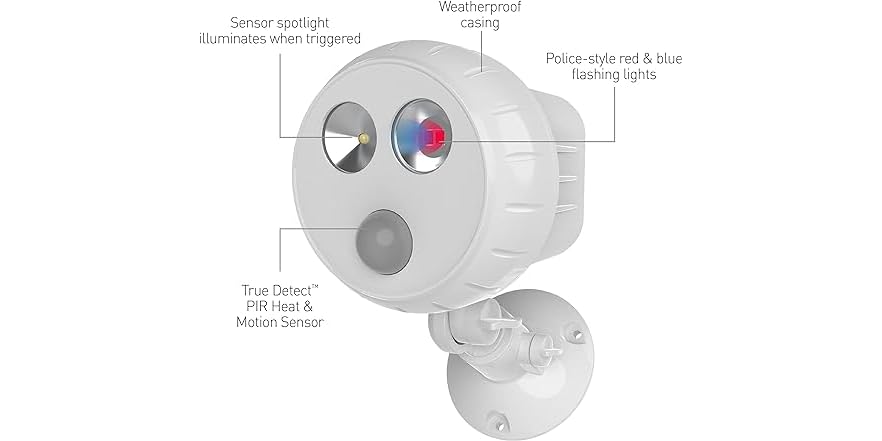 Sensor spotlight illuminates when triggered

Weatherproof casing

Police-style red & blue flashing lights

True Detect™ PIR Heat & Motion Sensor