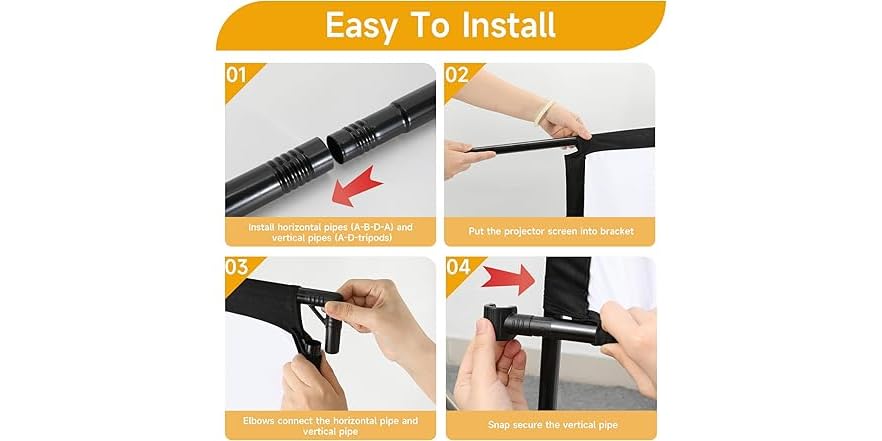 Easy To Install

01

Install horizontal pipes (A-B-D-A) and vertical pipes (A-D-tripods)

02

Put the projector screen into bracket

03

Elbows connect the horizontal pipe and vertical pipe

04

Snap secure the vertical pipe