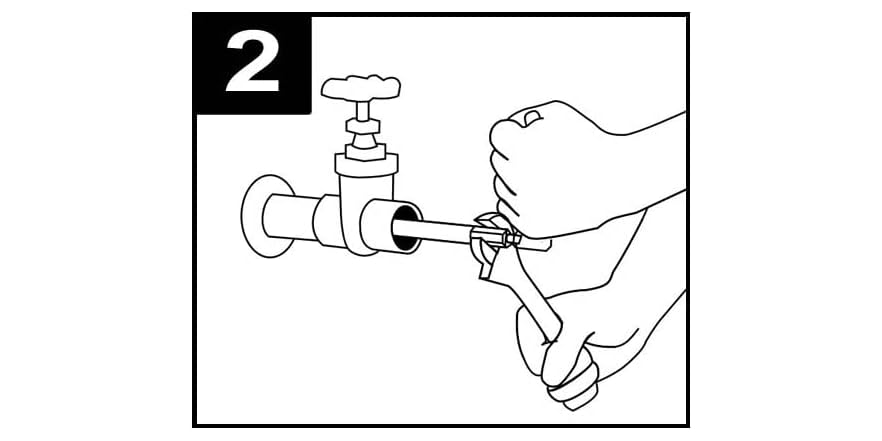 2