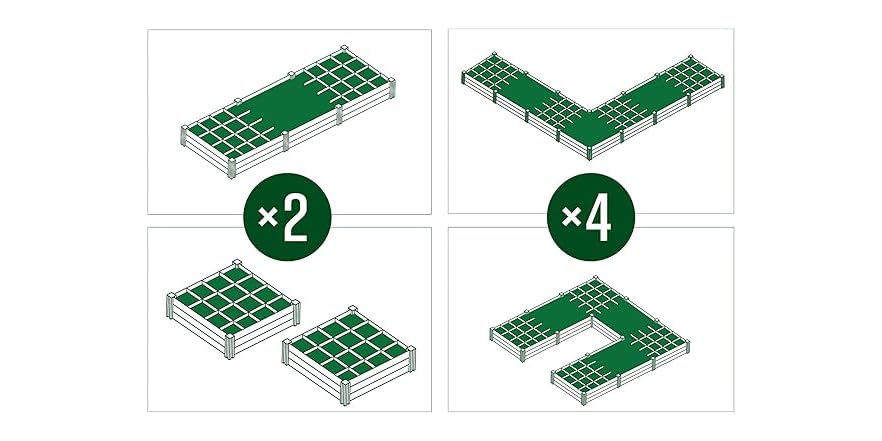 ×2

×4