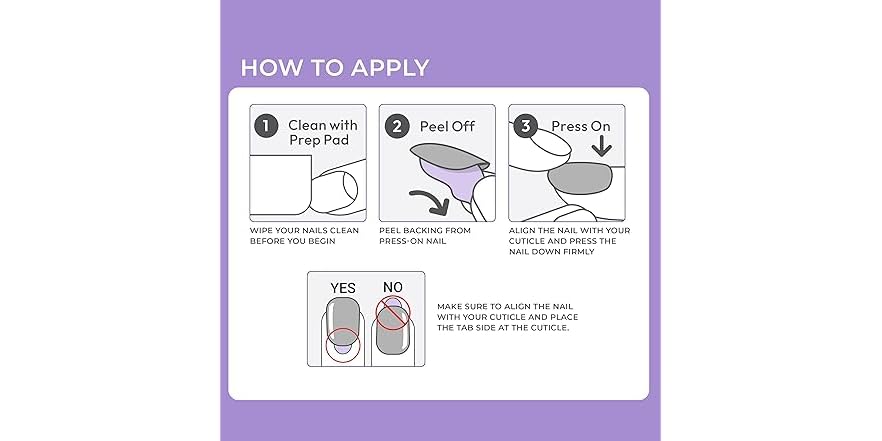 HOW TO APPLY

1 Clean with Prep Pad

WIPE YOUR NAILS CLEAN BEFORE YOU BEGIN

2 Peel Off

PEEL BACKING FROM PRESS-ON NAIL

3 Press On

ALIGN THE NAIL WITH YOUR CUTICLE AND PRESS THE NAIL DOWN FIRMLY

YES NO

MAKE SURE TO ALIGN THE NAIL WITH YOUR CUTICLE AND PLACE THE TAB SIDE AT THE CUTICLE.