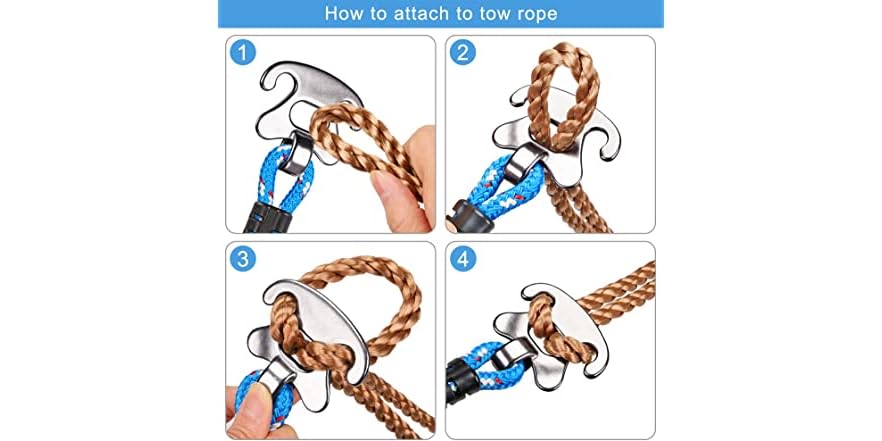 How to attach to tow rope

1

2

3

4