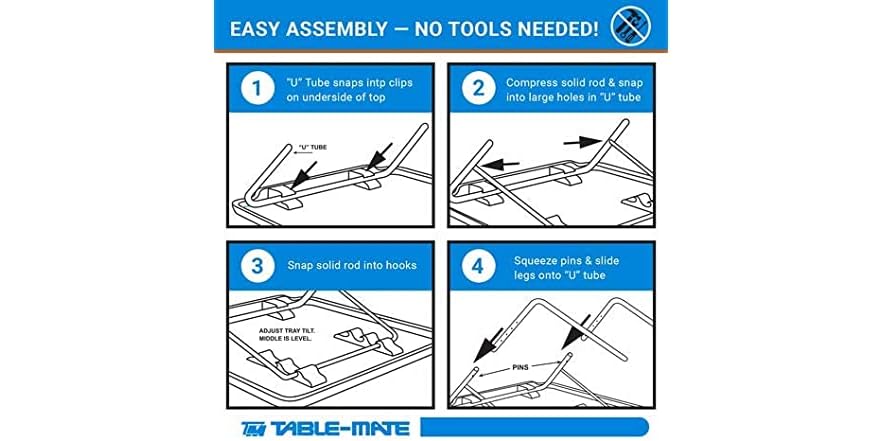 EASY ASSEMBLY — NO TOOLS NEEDED!

1 "U" Tube snaps intp clips on underside of top

"U" TUBE

2 Compress solid rod & snap into large holes in "U" tube

3 Snap solid rod into hooks

ADJUST TRAY TILT. MIDDLE IS LEVEL.

4 Squeeze pins & slide legs onto "U" tube

PINS

TM TABLE-MATE