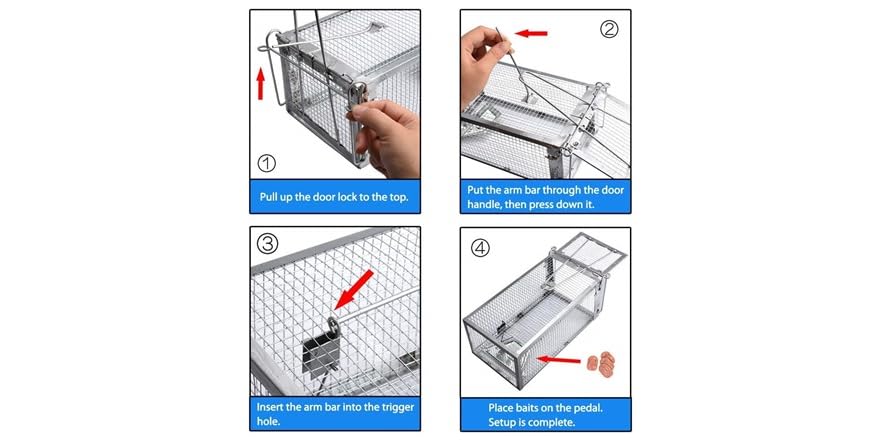 ①

Pull up the door lock to the top.

②

Put the arm bar through the door handle, then press down it.

③

Insert the arm bar into the trigger hole.

④

Place baits on the pedal.
Setup is complete.