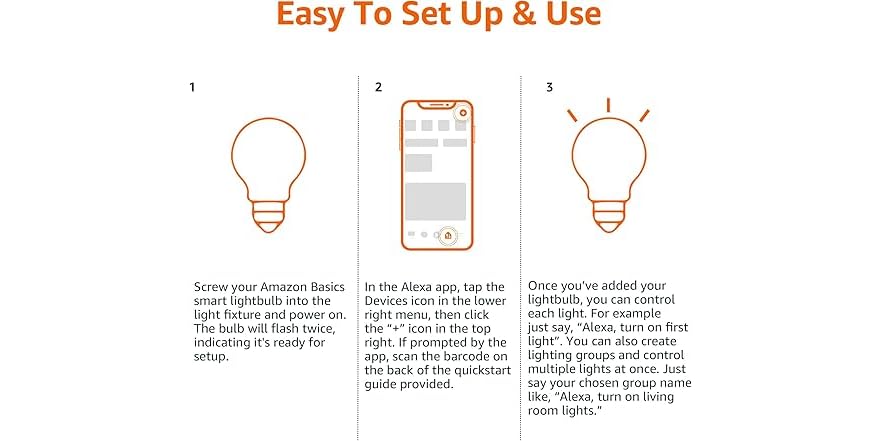 Easy To Set Up & Use

1

Screw your Amazon Basics smart lightbulb into the light fixture and power on. The bulb will flash twice, indicating it's ready for setup.

2

In the Alexa app, tap the Devices icon in the lower right menu, then click the "+" icon in the top right. If prompted by the app, scan the barcode on the back of the quickstart guide provided.

3

Once you've added your lightbulb, you can control each light. For example just say, "Alexa, turn on first light". You can also create lighting groups and control multiple lights at once. Just say your chosen group name like, "Alexa, turn on living room lights."