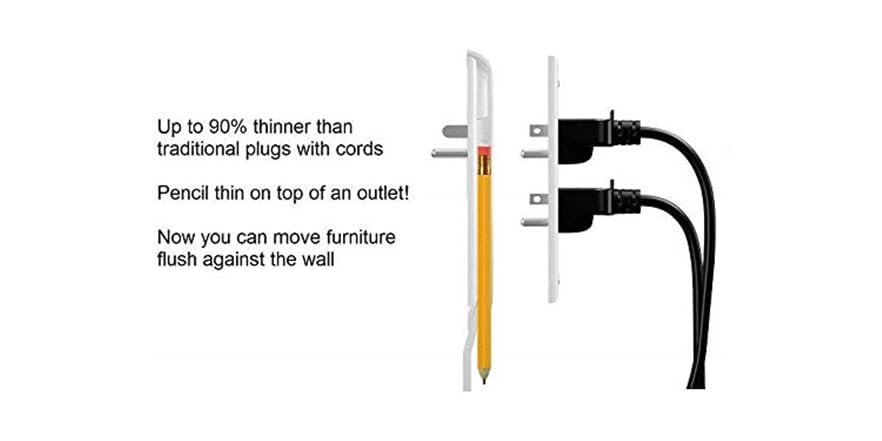 Up to 90% thinner than traditional plugs with cords

Pencil thin on top of an outlet!

Now you can move furniture flush against the wall