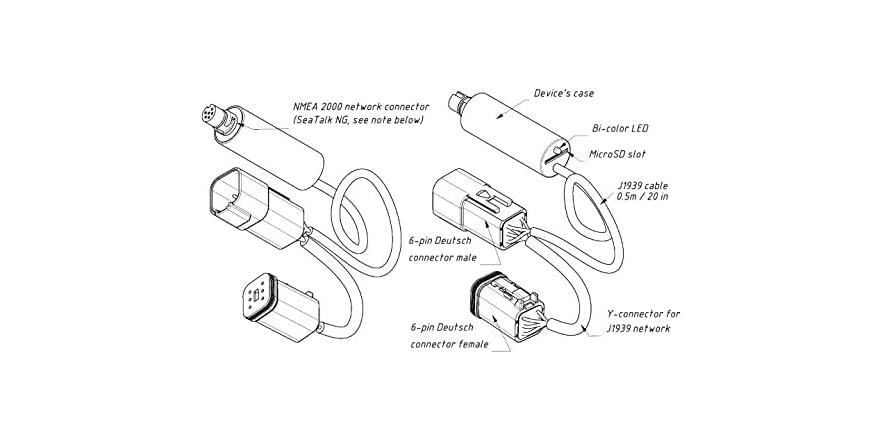 NMEA 2000 network connector
(SeaTalk NG, see note below)

Device's case

Bi-color LED

MicroSD slot

J1939 cable
0.5m / 20 in

6-pin Deutsch
connector male

6-pin Deutsch
connector female

Y-connector for
J1939 network