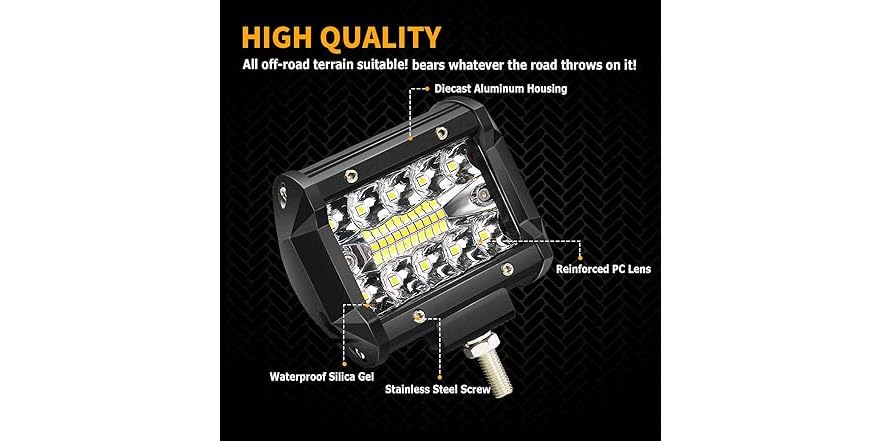 HIGH QUALITY

All off-road terrain suitable! bears whatever the road throws on it!

Diecast Aluminum Housing

Reinforced PC Lens

Waterproof Silica Gel

Stainless Steel Screw