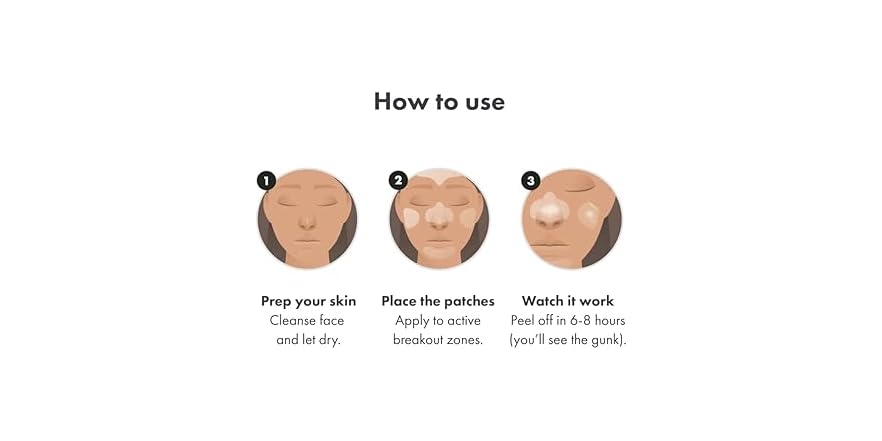 How to use

1

Prep your skin
Cleanse face and let dry.

2

Place the patches
Apply to active breakout zones.

3

Watch it work
Peel off in 6-8 hours (you'll see the gunk).