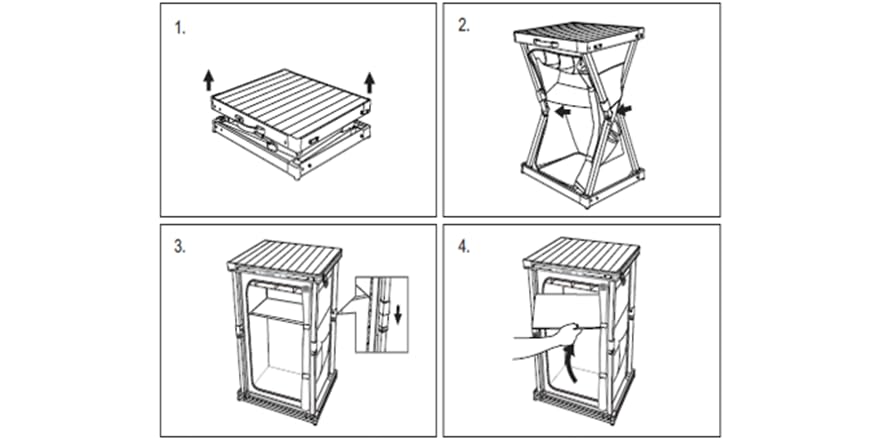 1.

2.

3.

4.