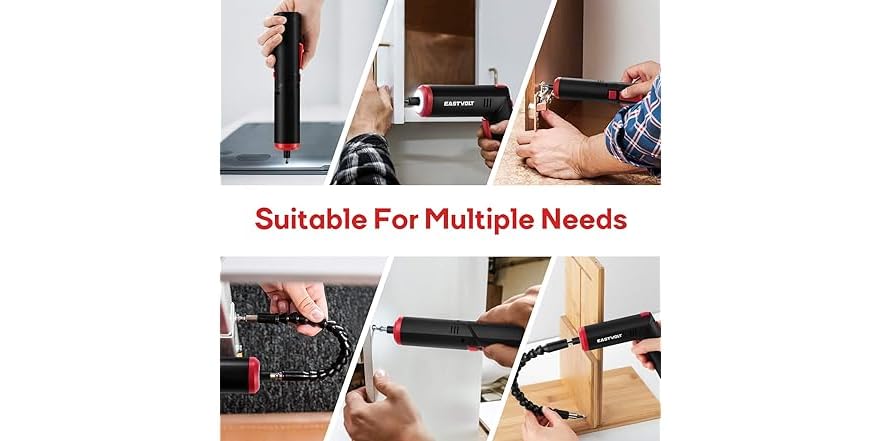 EASTVOLT

Suitable For Multiple Needs

EASTVOLT