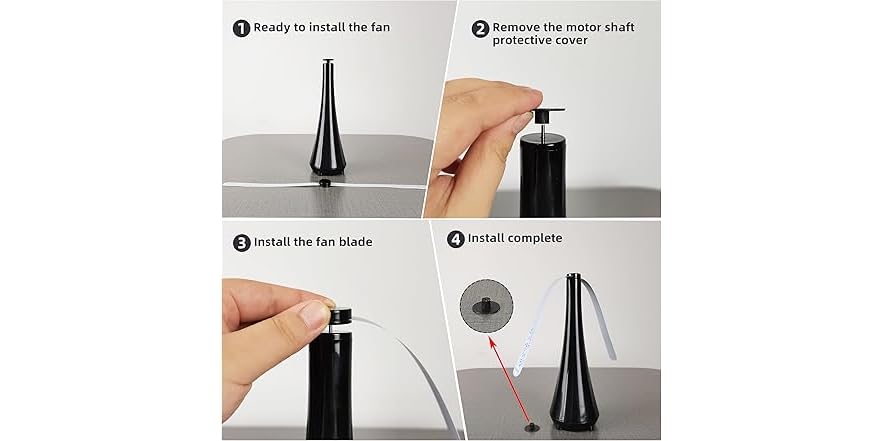 1 Ready to install the fan

2 Remove the motor shaft protective cover

3 Install the fan blade

4 Install complete